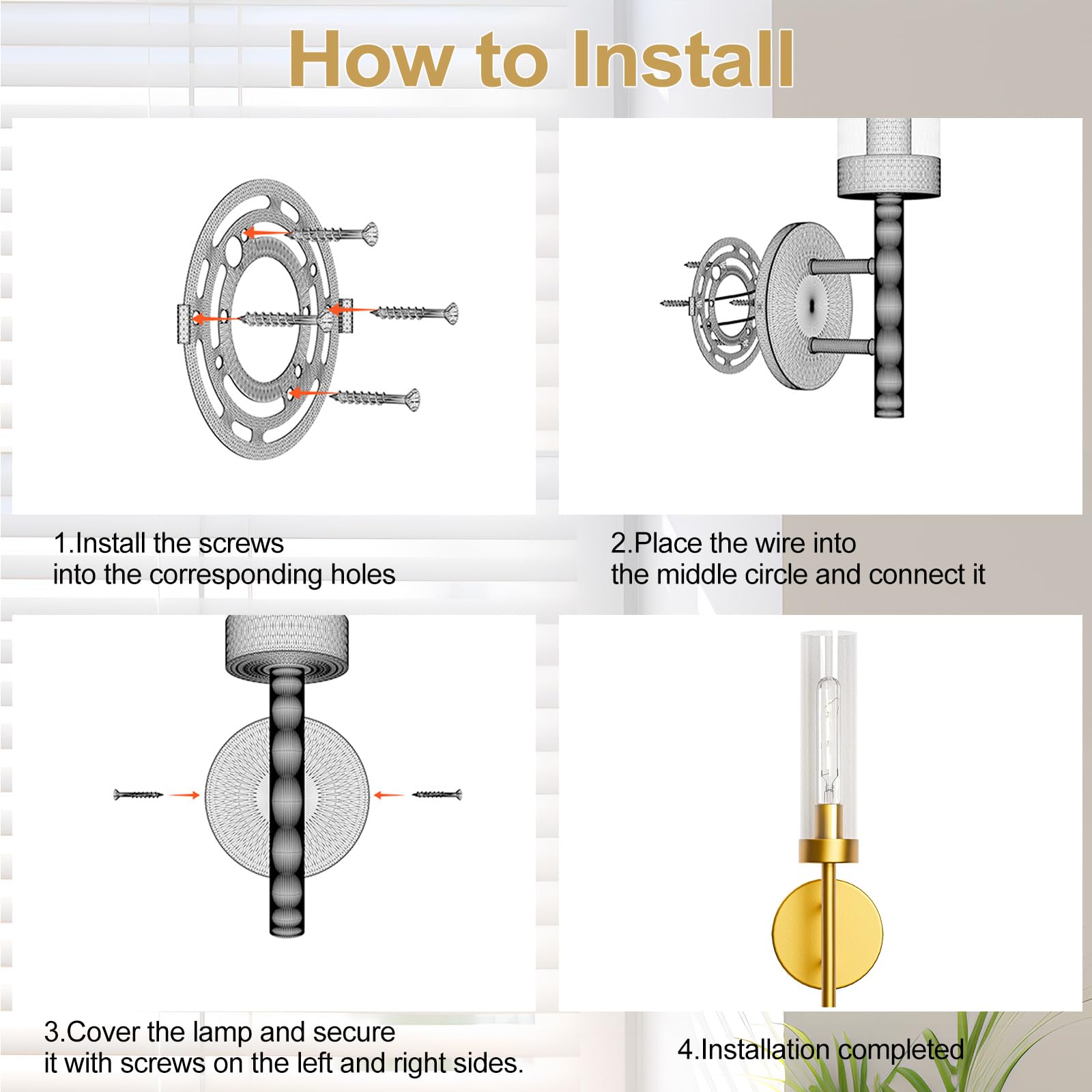 How to Install

1.Install the screws into the corresponding holes

2.Place the wire into the middle circle and connect it

3.Cover the lamp and secure it with screws on the left and right sides.

4.Installation completed