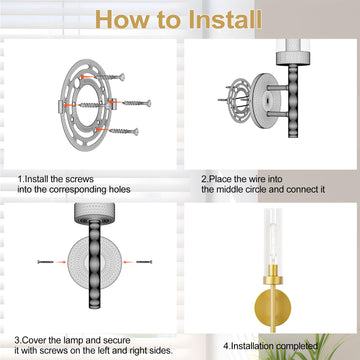 How to Install

1.Install the screws into the corresponding holes

2.Place the wire into the middle circle and connect it

3.Cover the lamp and secure it with screws on the left and right sides.

4.Installation completed