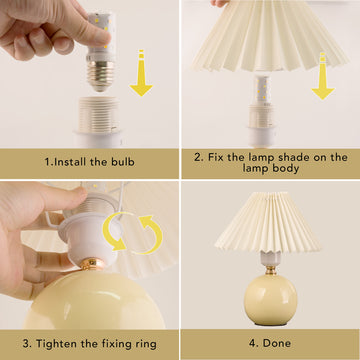 1.Install the bulb

2. Fix the lamp shade on the lamp body

3. Tighten the fixing ring

4. Done