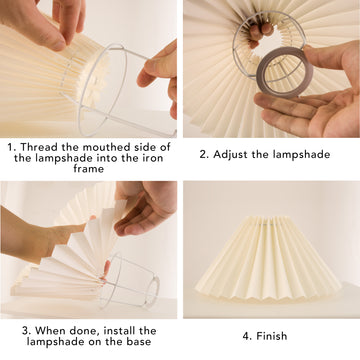 1. Thread the mouthed side of the lampshade into the iron frame

2. Adjust the lampshade

3. When done, install the lampshade on the base

4. Finish